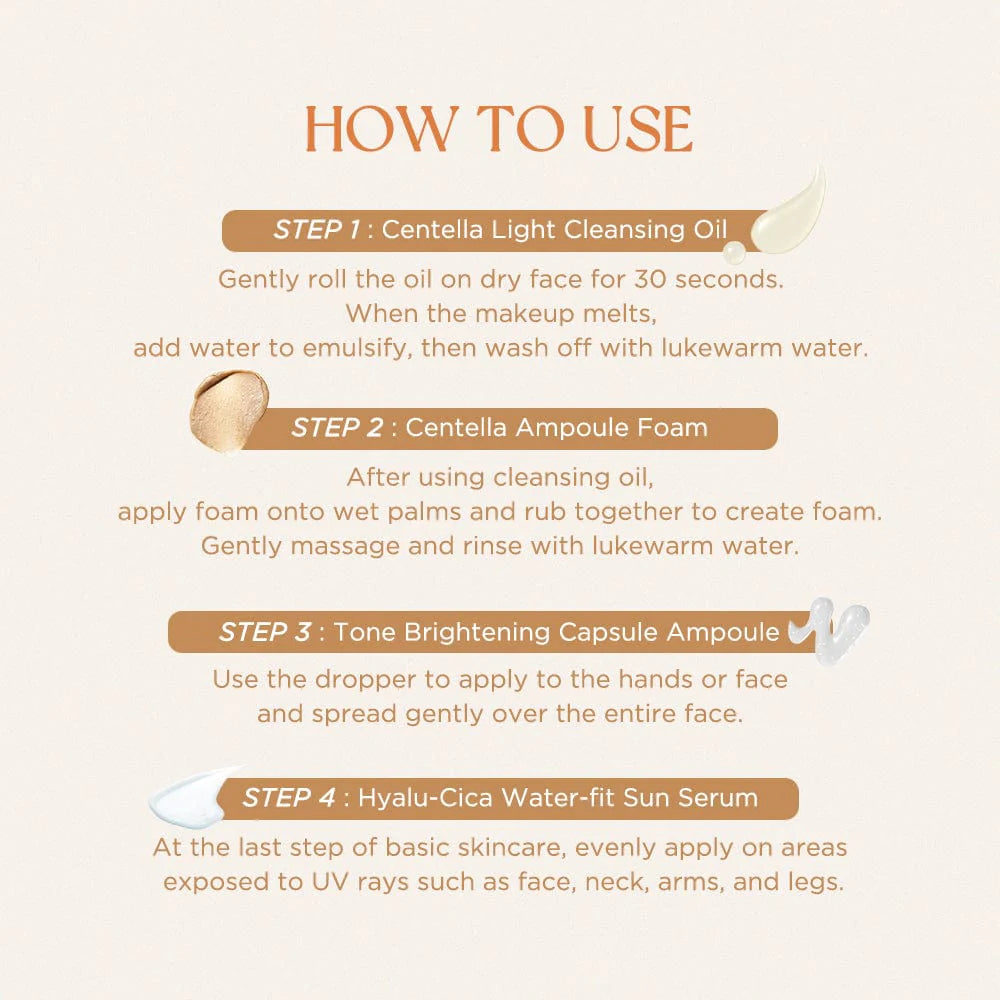 HOW TO USE

STEP 1 : Centella Light Cleansing Oil

Gently roll the oil on dry face for 30 seconds. When the makeup melts, add water to emulsify, then wash off with lukewarm water.

STEP 2 : Centella Ampoule Foam

After using cleansing oil, apply foam onto wet palms and rub together to create foam. Gently massage and rinse with lukewarm water.

STEP 3 : Tone Brightening Capsule Ampoule

Use the dropper to apply to the hands or face and spread gently over the entire face.

STEP 4 : Hyalu-Cica Water-fit Sun Serum

At the last step of basic skincare, evenly apply on areas exposed to UV rays such as face, neck, arms, and legs.